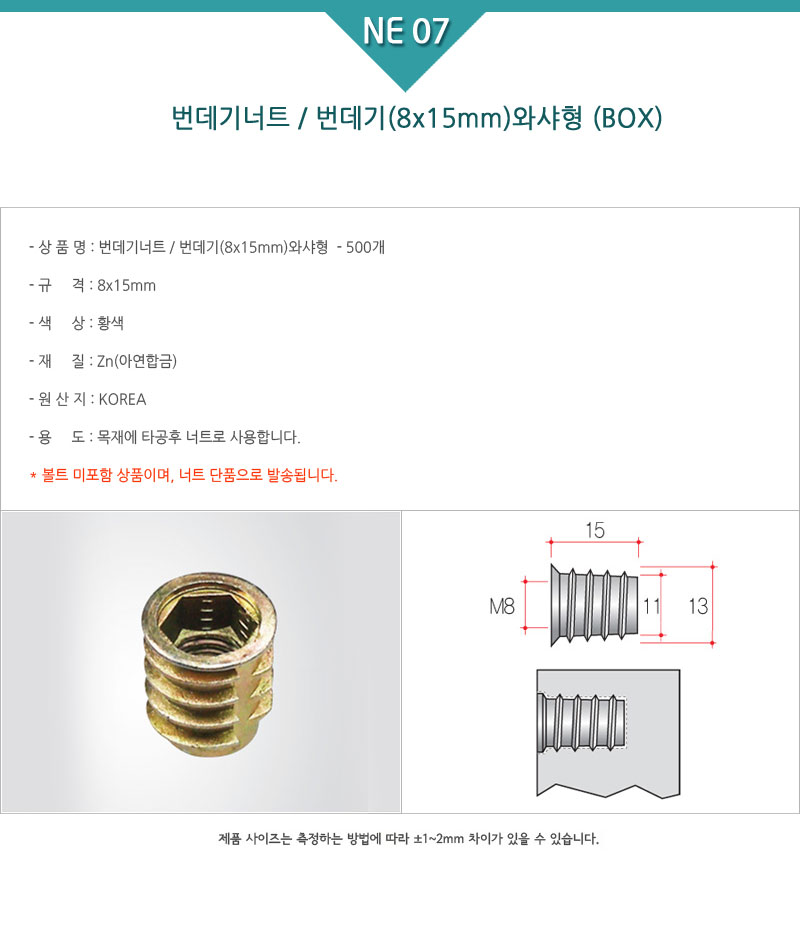 NE 07

번데기너트 / 번데기(8x15mm)와샤형 (BOX)

- 상 품 명 : 번데기너트 / 번데기(8x15mm)와샤형 - 500개

- 규 격 : 8x15mm

- 색 상 : 황색

- 재 질 : Zn(아연합금)

- 원 산 지 : KOREA

- 용 도 : 목재에 타공후 너트로 사용합니다.

* 볼트 미포함 상품이며, 너트 단품으로 발송됩니다.

15

M8

11

13

제품 사이즈는 측정하는 방법에 따라 ±1~2mm 차이가 있을 수 있습니다.